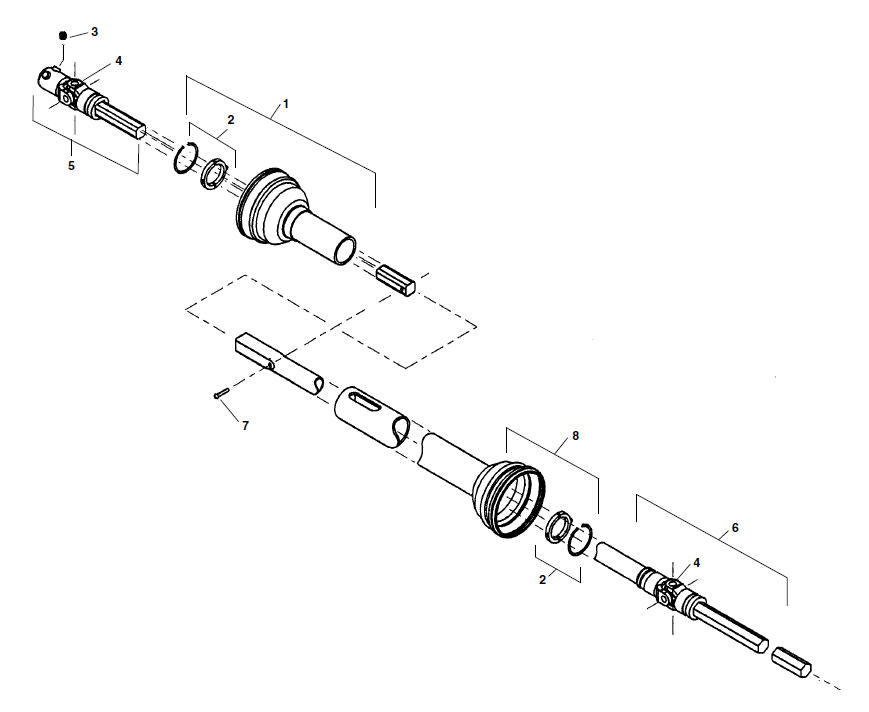 3
4
1
2
5
7
8
6
4
2